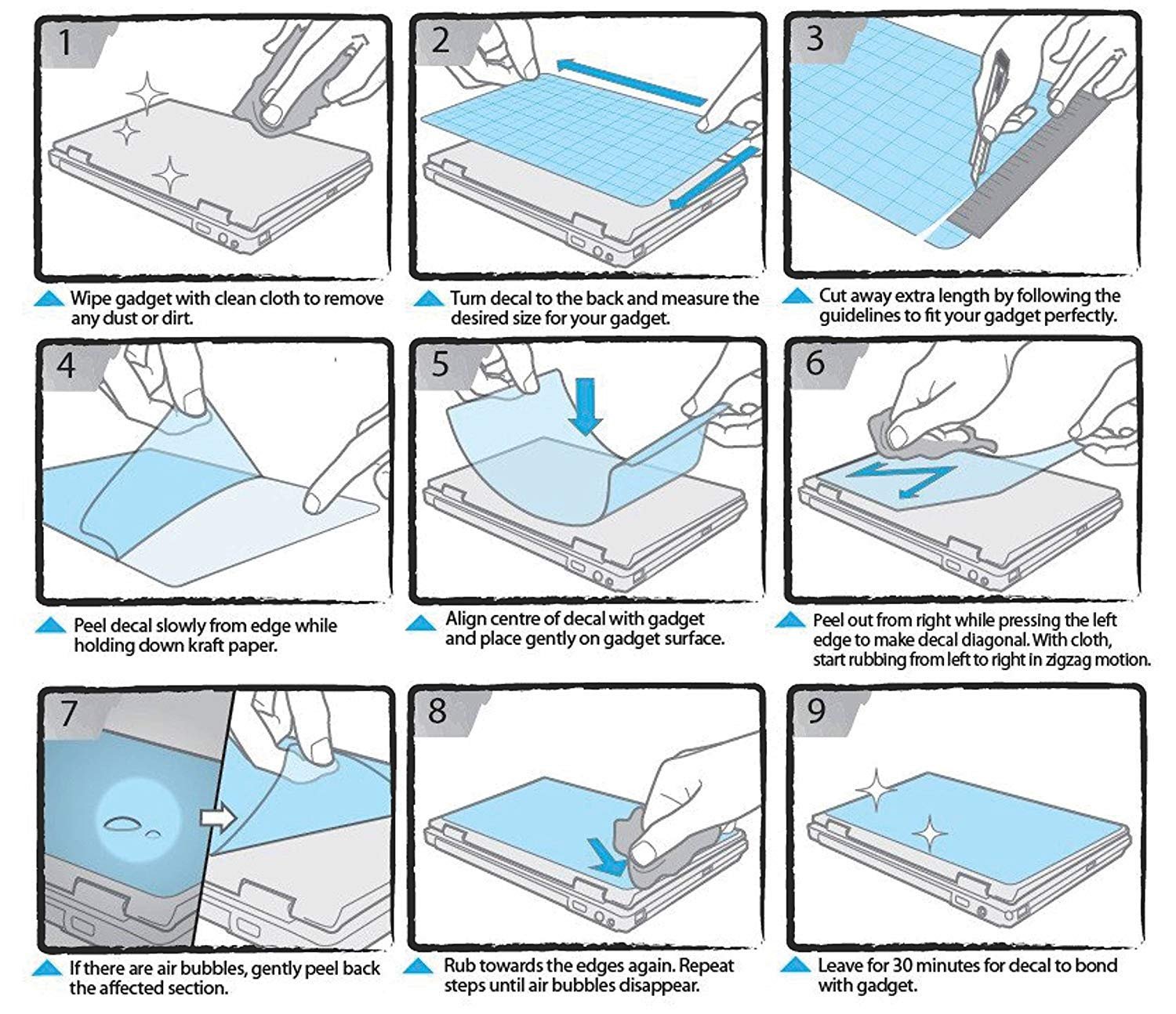 1

Wipe gadget with clean cloth to remove any dust or dirt.

2

Turn decal to the back and measure the desired size for your gadget.

3

Cut away extra length by following the guidelines to fit your gadget perfectly.

4

Peel decal slowly from edge while holding down kraft paper.

5

Align centre of decal with gadget and place gently on gadget surface.

6

Peel out from right while pressing the left edge to make decal diagonal. With cloth, start rubbing from left to right in zigzag motion.

7

If there are air bubbles, gently peel back the affected section.

8

Rub towards the edges again. Repeat steps until air bubbles disappear.

9

Leave for 30 minutes for decal to bond with gadget.