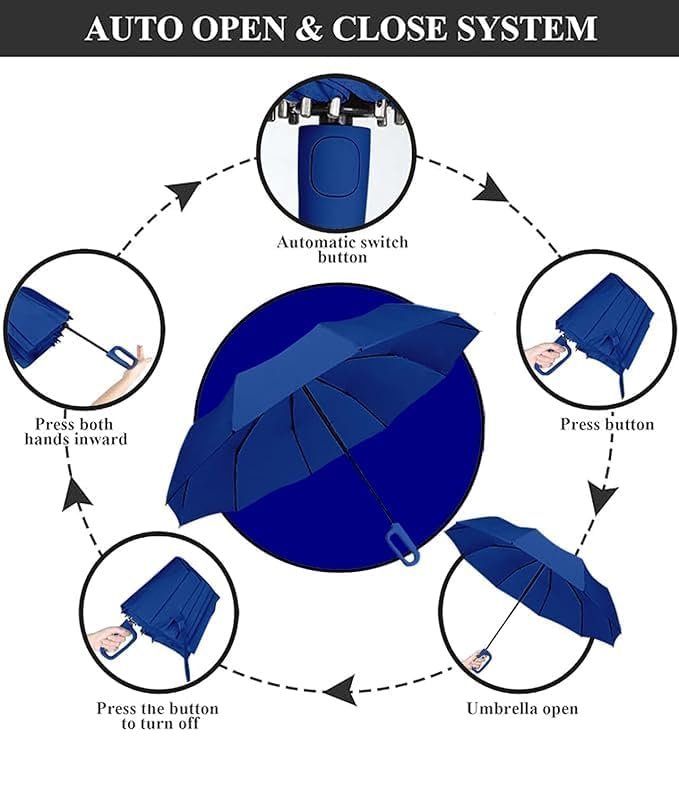 AUTO OPEN & CLOSE SYSTEM

Automatic switch button

Press button

Umbrella open

Press the button to turn off

Press both hands inward