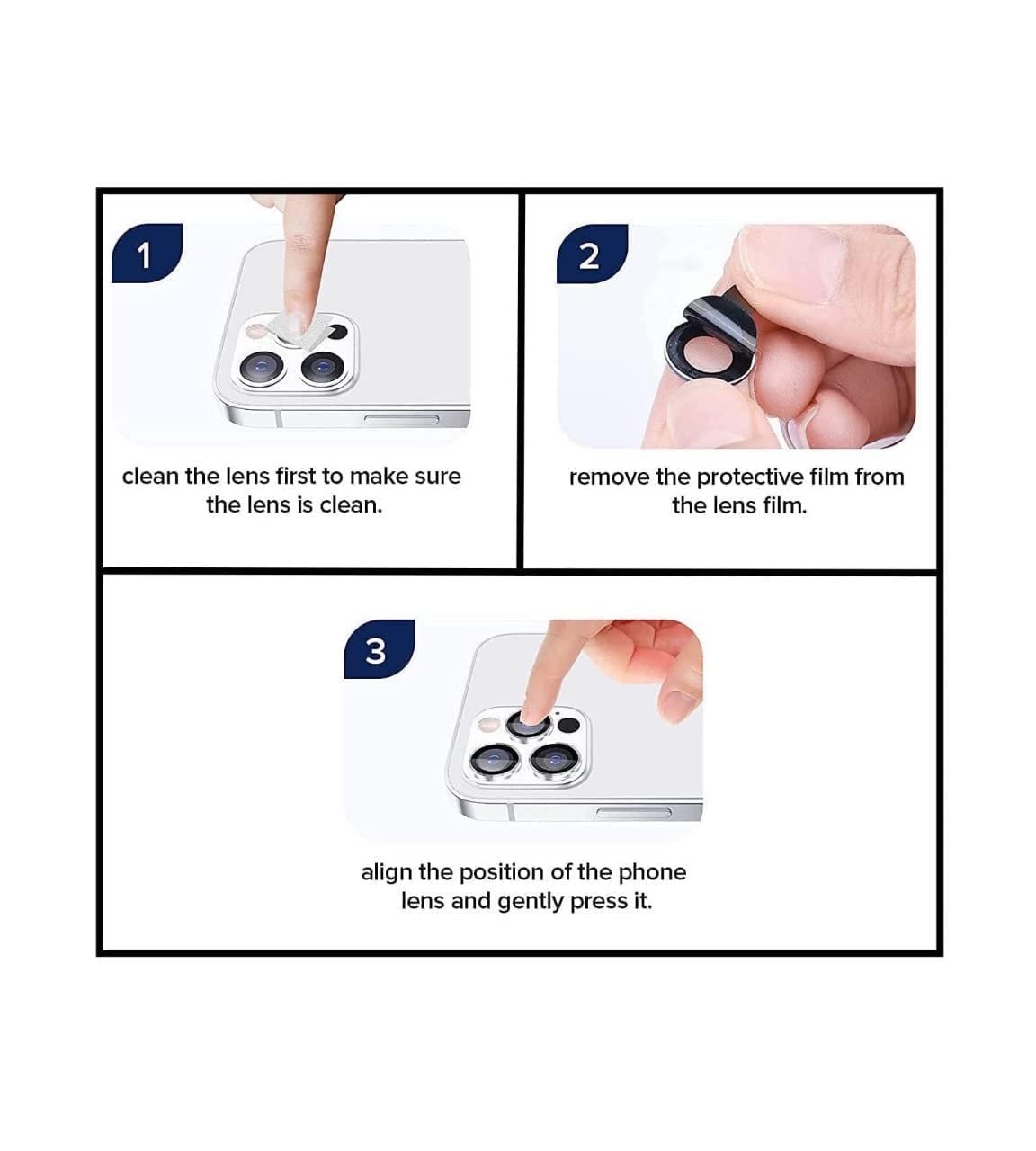 1

clean the lens first to make sure the lens is clean.

2

remove the protective film from the lens film.

3

align the position of the phone lens and gently press it.