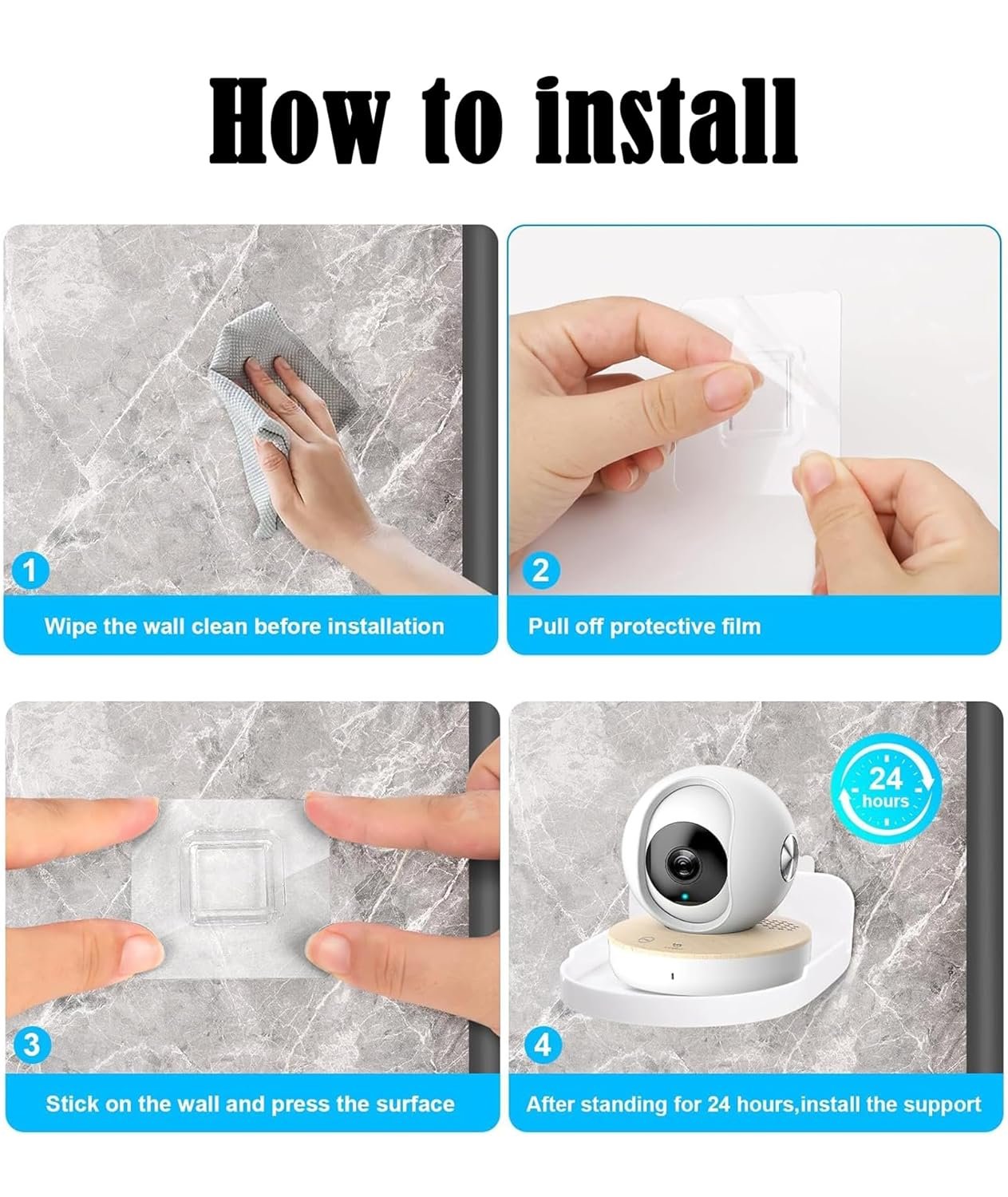 How to install

1
Wipe the wall clean before installation

2
Pull off protective film

3
Stick on the wall and press the surface

24 hours

4
After standing for 24 hours,install the support