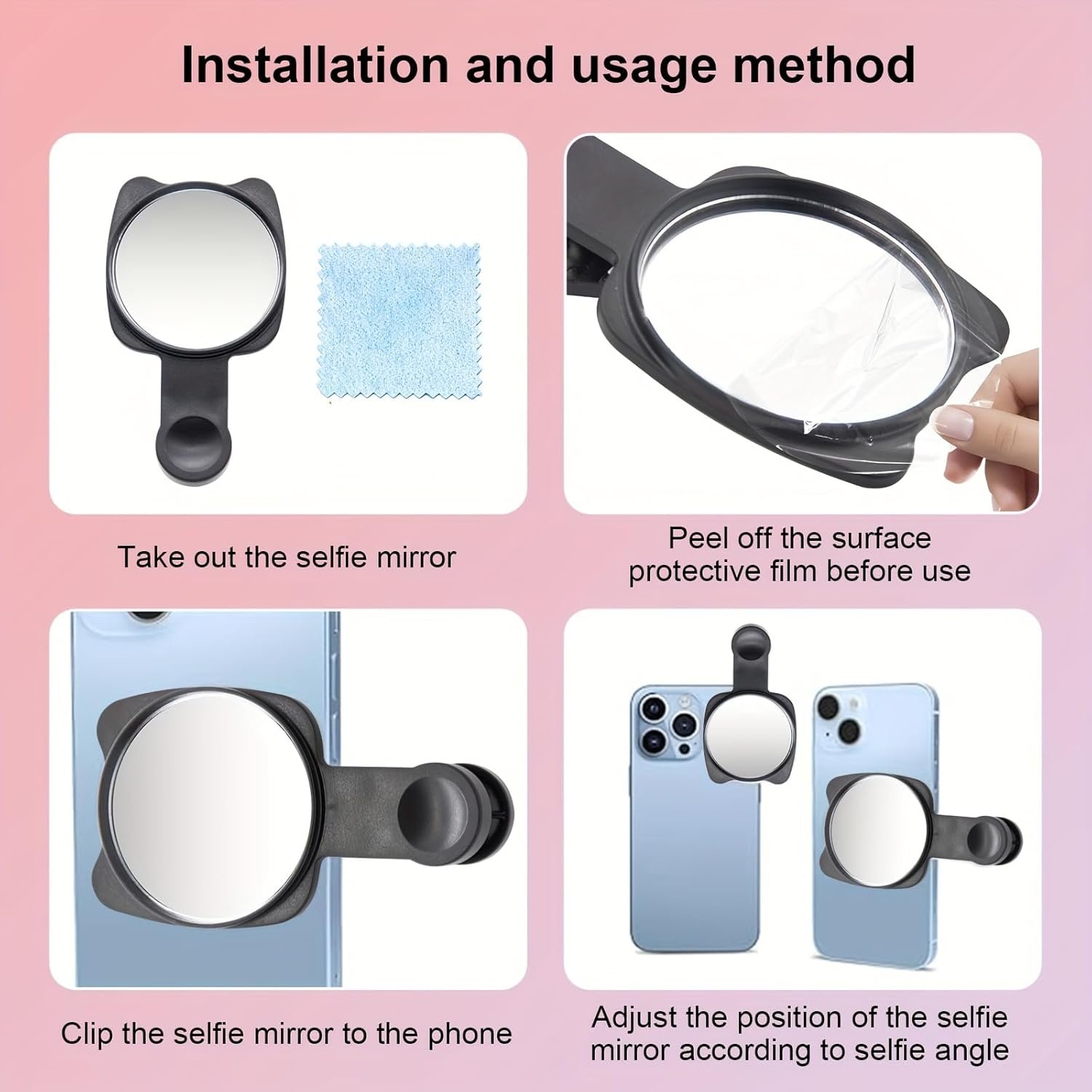 Installation and usage method

Take out the selfie mirror

Peel off the surface protective film before use

Clip the selfie mirror to the phone

Adjust the position of the selfie mirror according to selfie angle