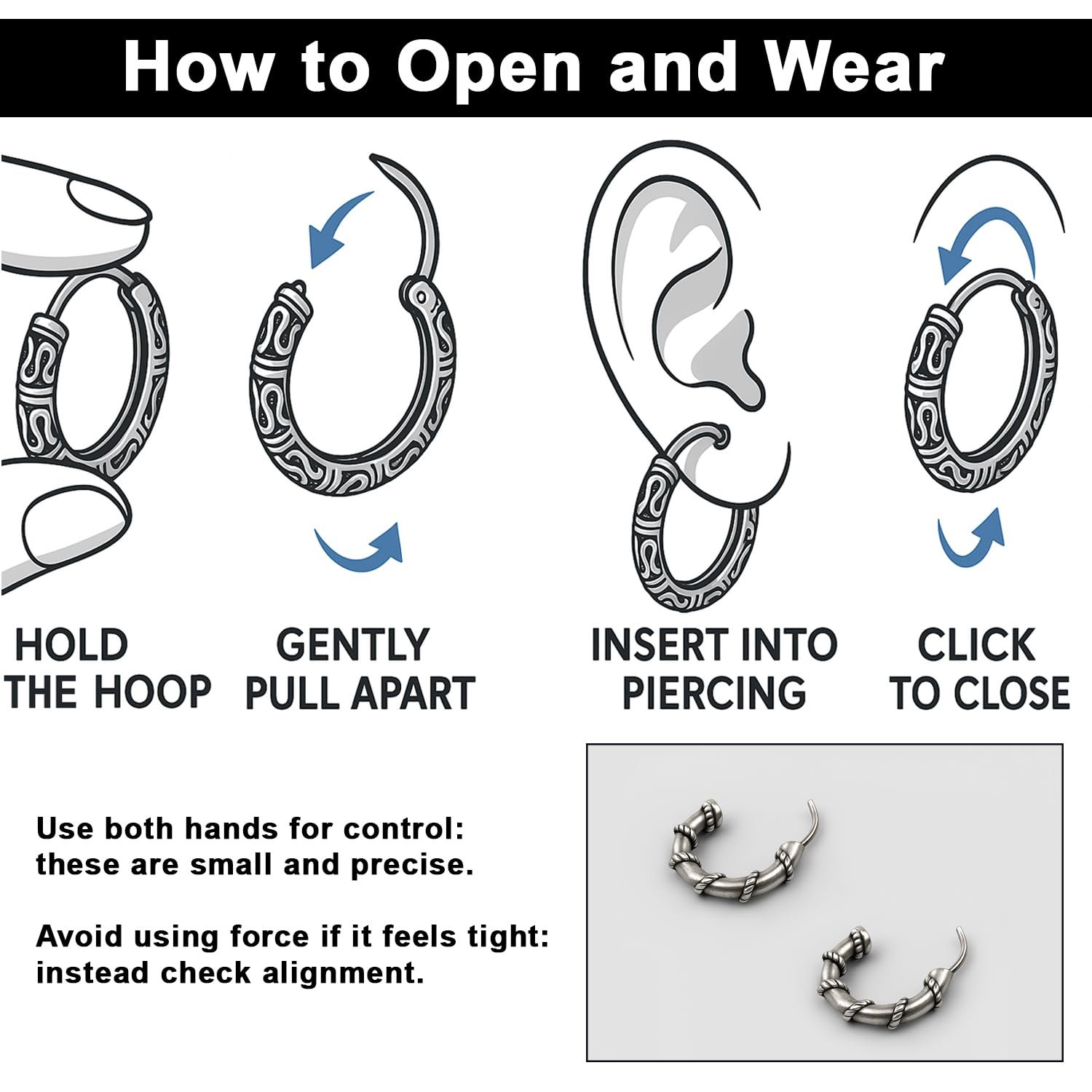 How to Open and Wear

HOLD THE HOOP

GENTLY PULL APART

INSERT INTO PIERCING

CLICK TO CLOSE

Use both hands for control: these are small and precise.

Avoid using force if it feels tight: instead check alignment.