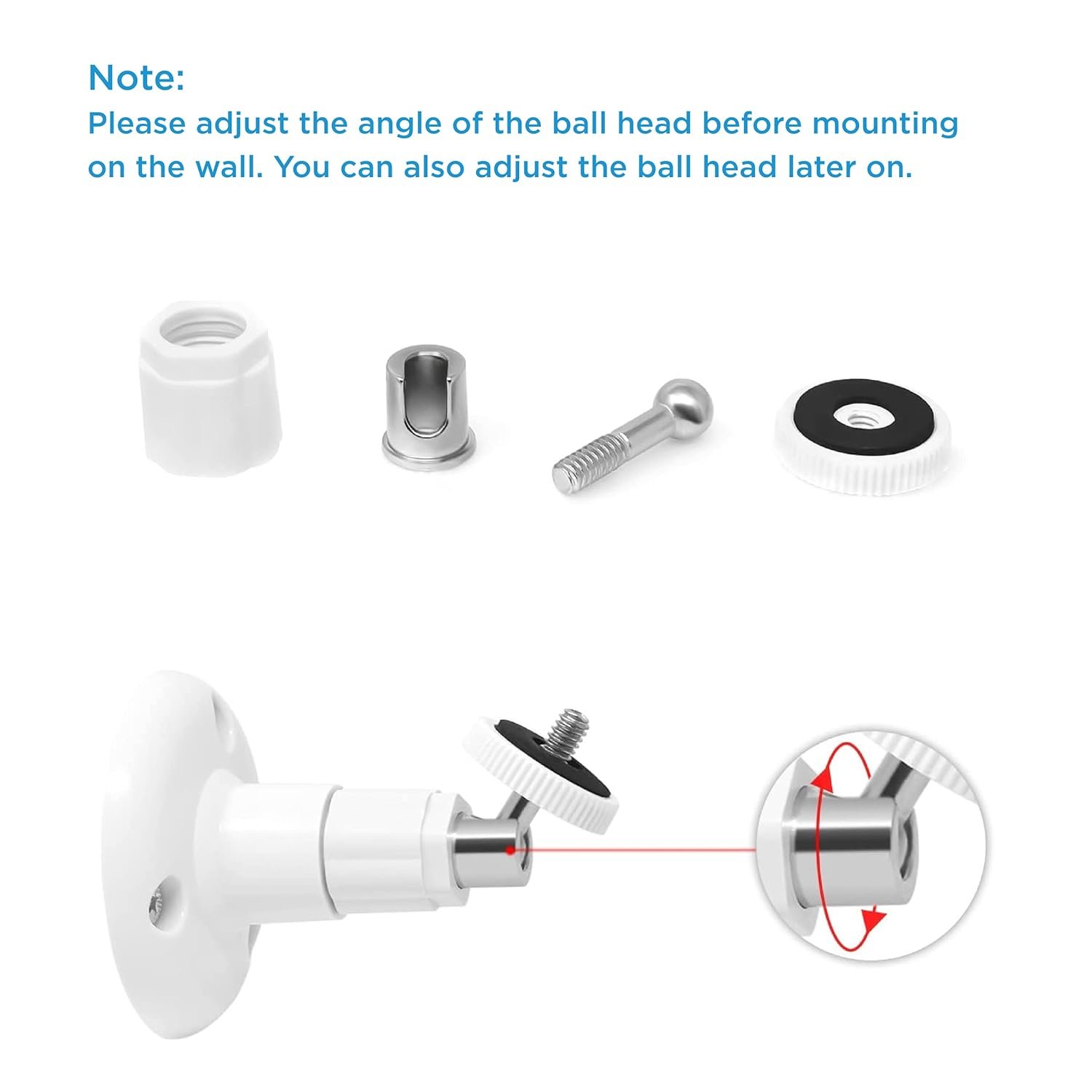 Note:
Please adjust the angle of the ball head before mounting on the wall. You can also adjust the ball head later on.