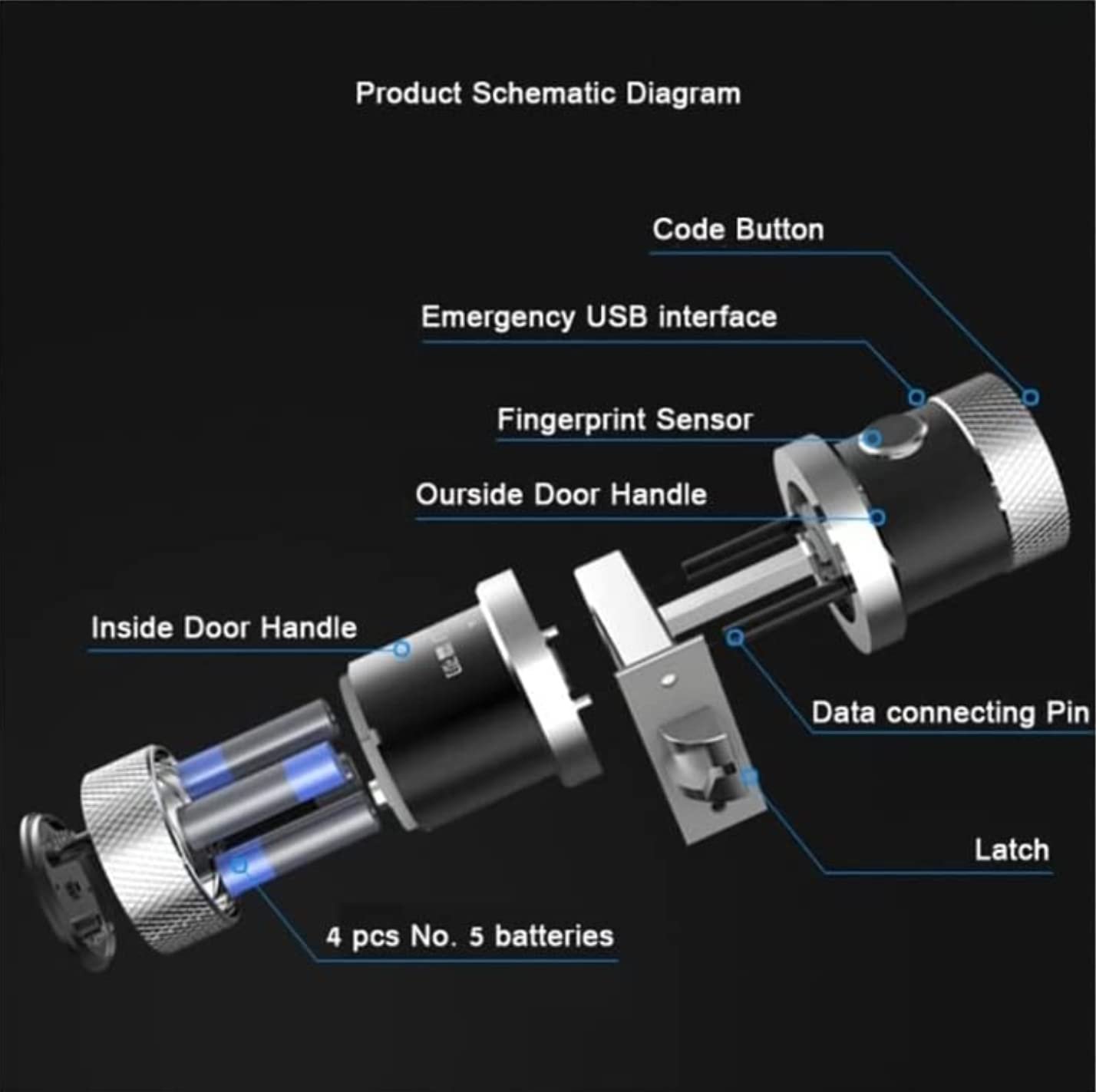 Product Schematic Diagram

Code Button

Emergency USB interface

Fingerprint Sensor

Ourside Door Handle

Inside Door Handle

Data connecting Pin

Latch

4 pcs No. 5 batteries