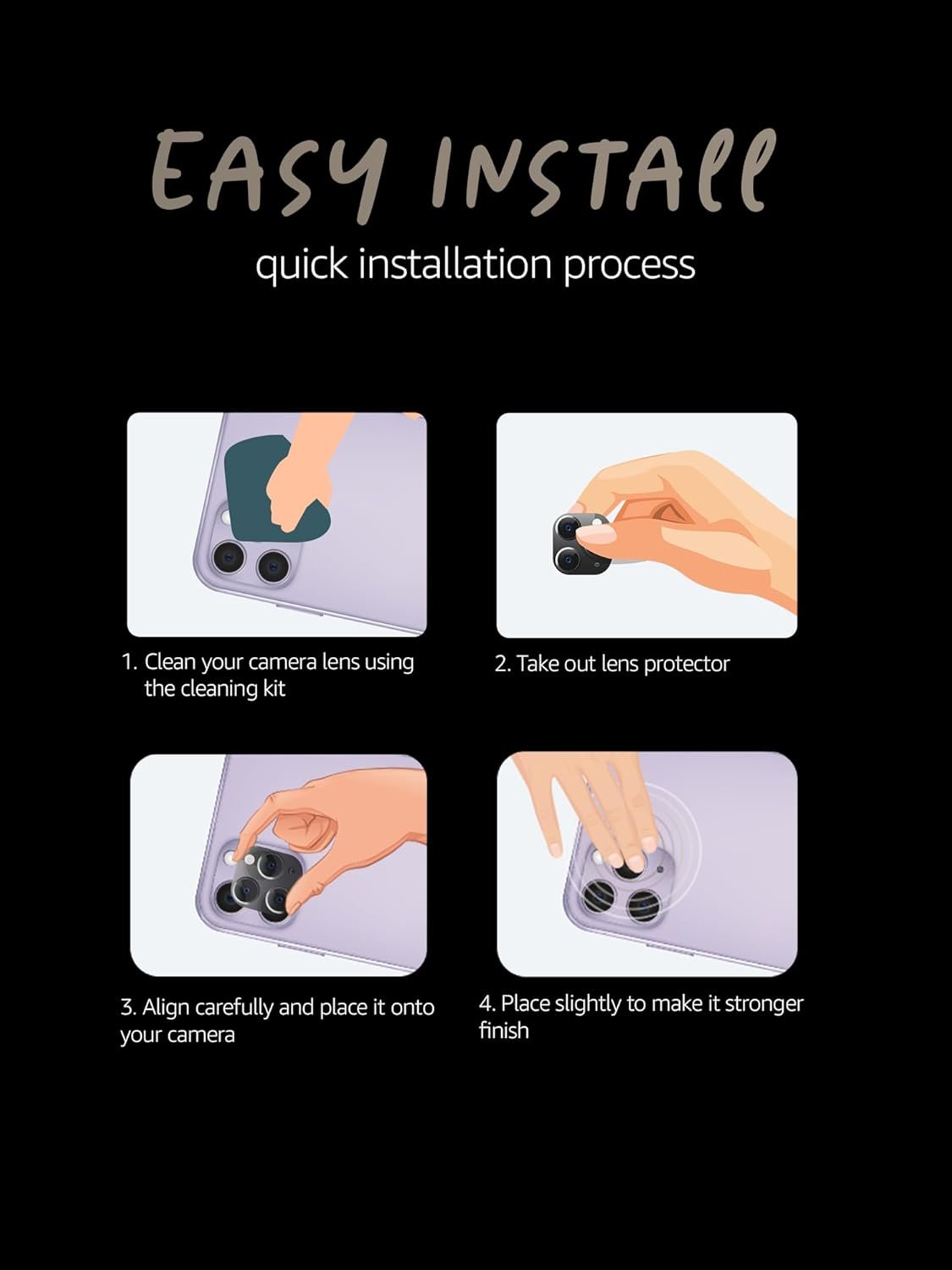 EASY INSTALL

quick installation process

1. Clean your camera lens using the cleaning kit

2. Take out lens protector

3. Align carefully and place it onto your camera

4. Place slightly to make it stronger finish