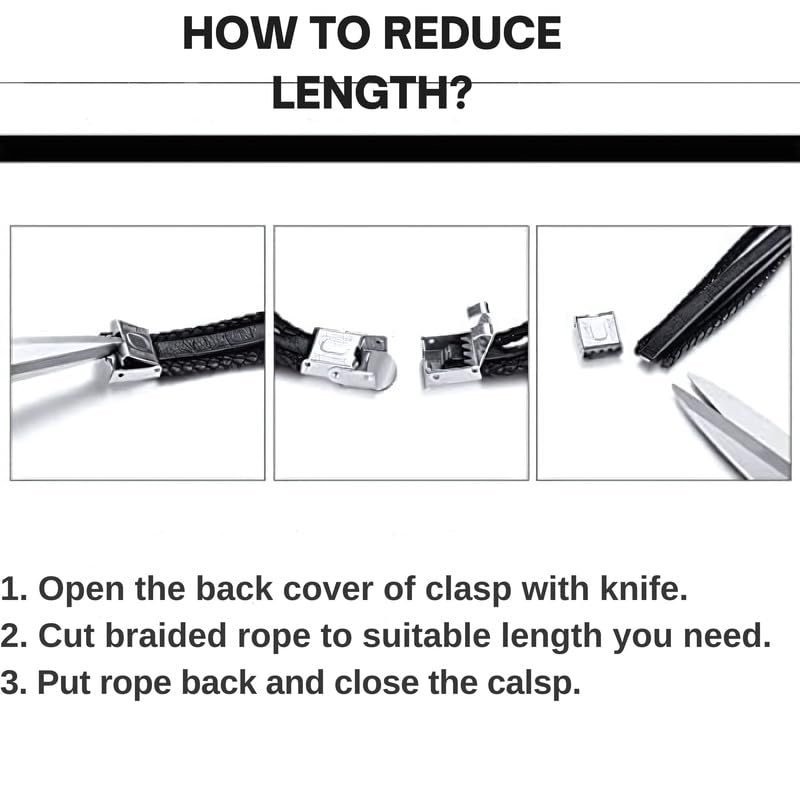 HOW TO REDUCE LENGTH?

1. Open the back cover of clasp with knife.
2. Cut braided rope to suitable length you need.
3. Put rope back and close the calsp.