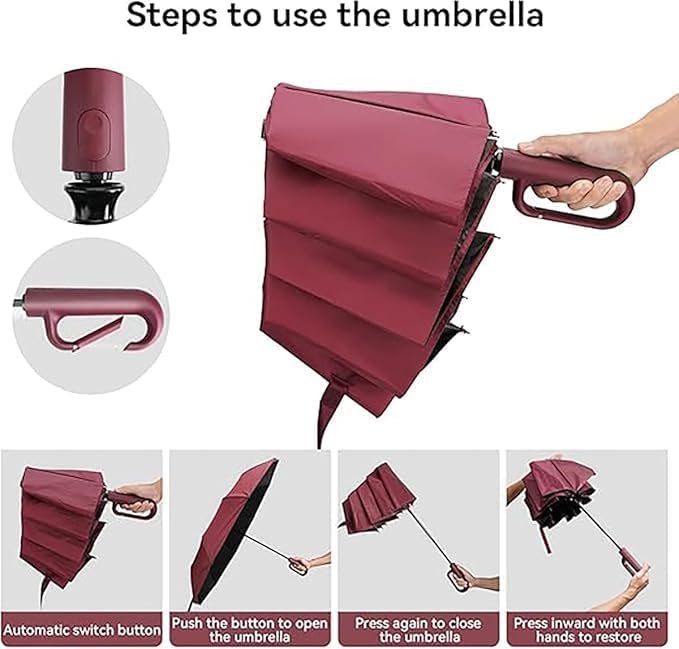 Steps to use the umbrella

Automatic switch button

Push the button to open the umbrella

Press again to close the umbrella

Press inward with both hands to restore