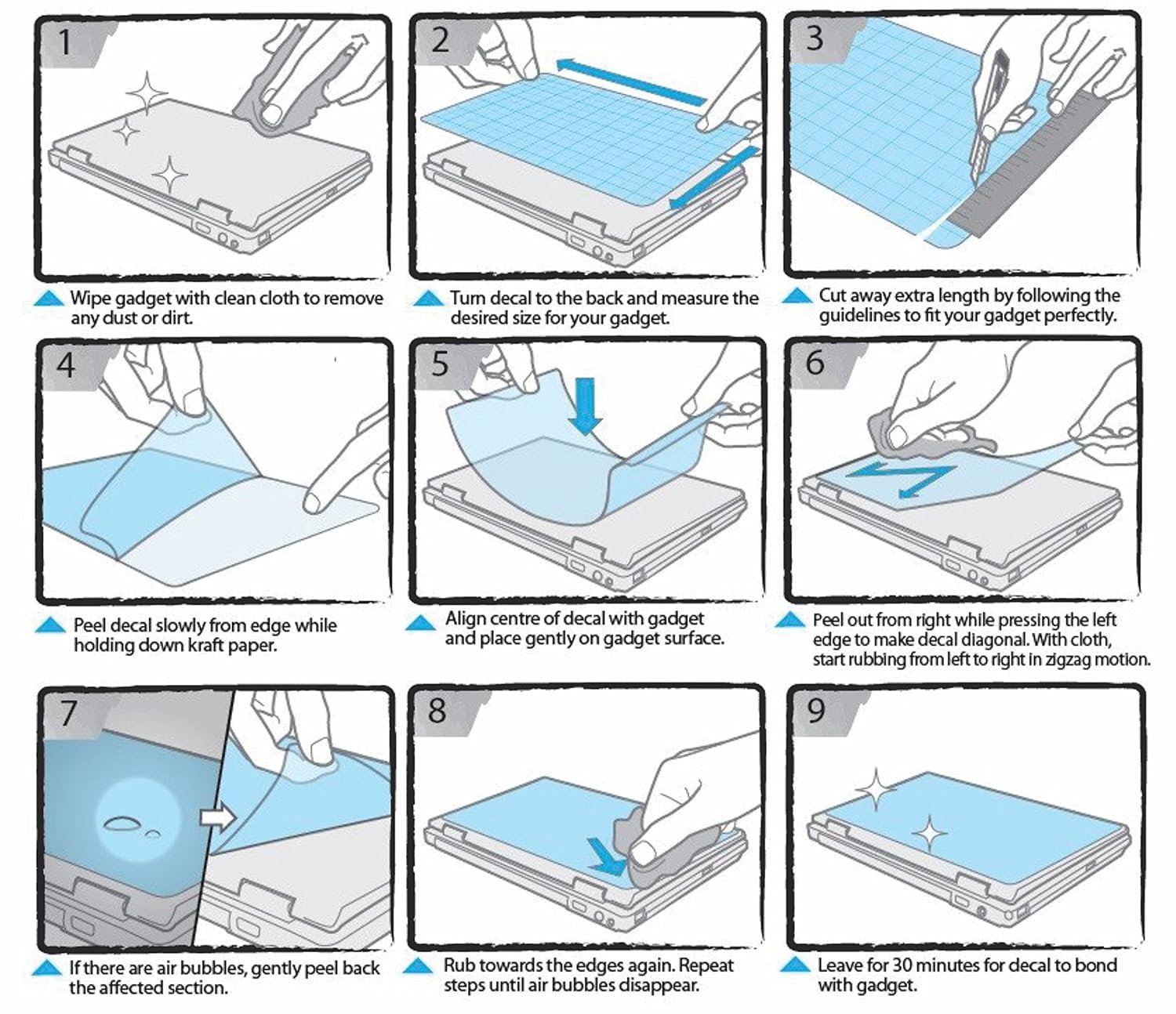 1

Wipe gadget with clean cloth to remove any dust or dirt.

2

Turn decal to the back and measure the desired size for your gadget.

3

Cut away extra length by following the guidelines to fit your gadget perfectly.

4

Peel decal slowly from edge while holding down kraft paper.

5

Align centre of decal with gadget and place gently on gadget surface.

6

Peel out from right while pressing the left edge to make decal diagonal. With cloth, start rubbing from left to right in zigzag motion.

7

If there are air bubbles, gently peel back the affected section.

8

Rub towards the edges again. Repeat steps until air bubbles disappear.

9

Leave for 30 minutes for decal to bond with gadget.