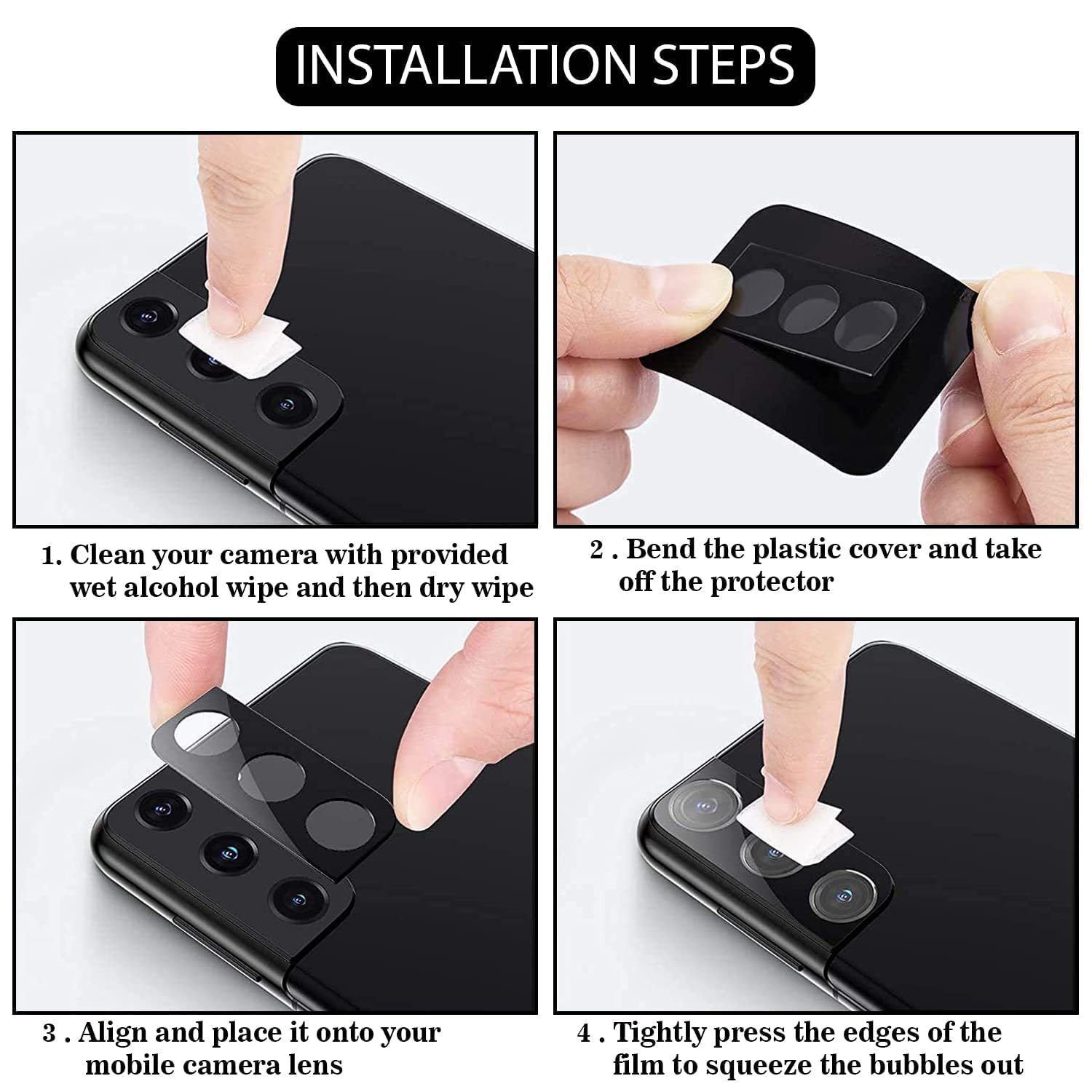 INSTALLATION STEPS

1. Clean your camera with provided wet alcohol wipe and then dry wipe

2 . Bend the plastic cover and take off the protector

3 . Align and place it onto your mobile camera lens

4 . Tightly press the edges of the film to squeeze the bubbles out