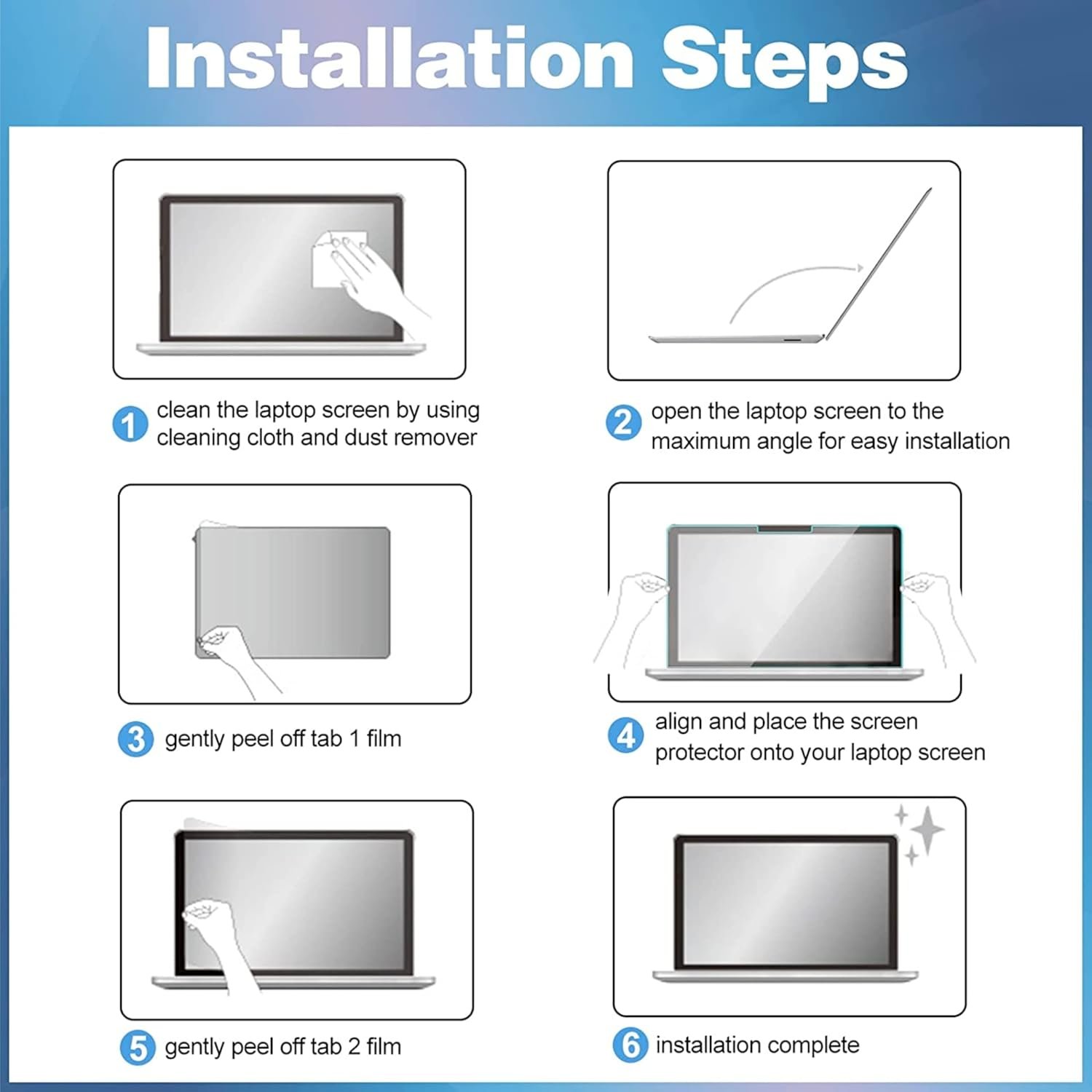 Installation Steps

1 clean the laptop screen by using cleaning cloth and dust remover

2 open the laptop screen to the maximum angle for easy installation

3 gently peel off tab 1 film

4 align and place the screen protector onto your laptop screen

5 gently peel off tab 2 film

6 installation complete