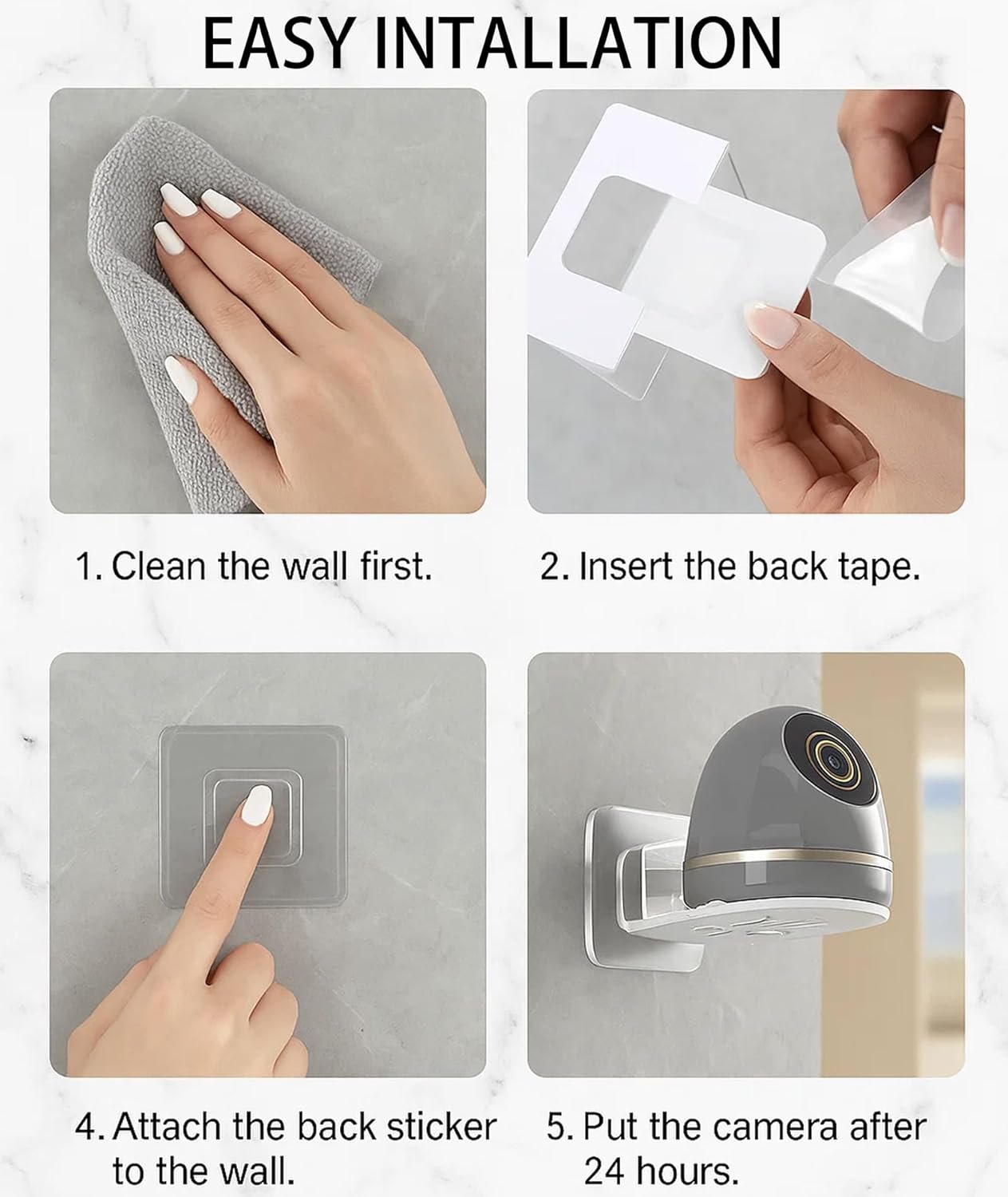 EASY INTALLATION

1. Clean the wall first.

2. Insert the back tape.

4. Attach the back sticker to the wall.

5. Put the camera after 24 hours.