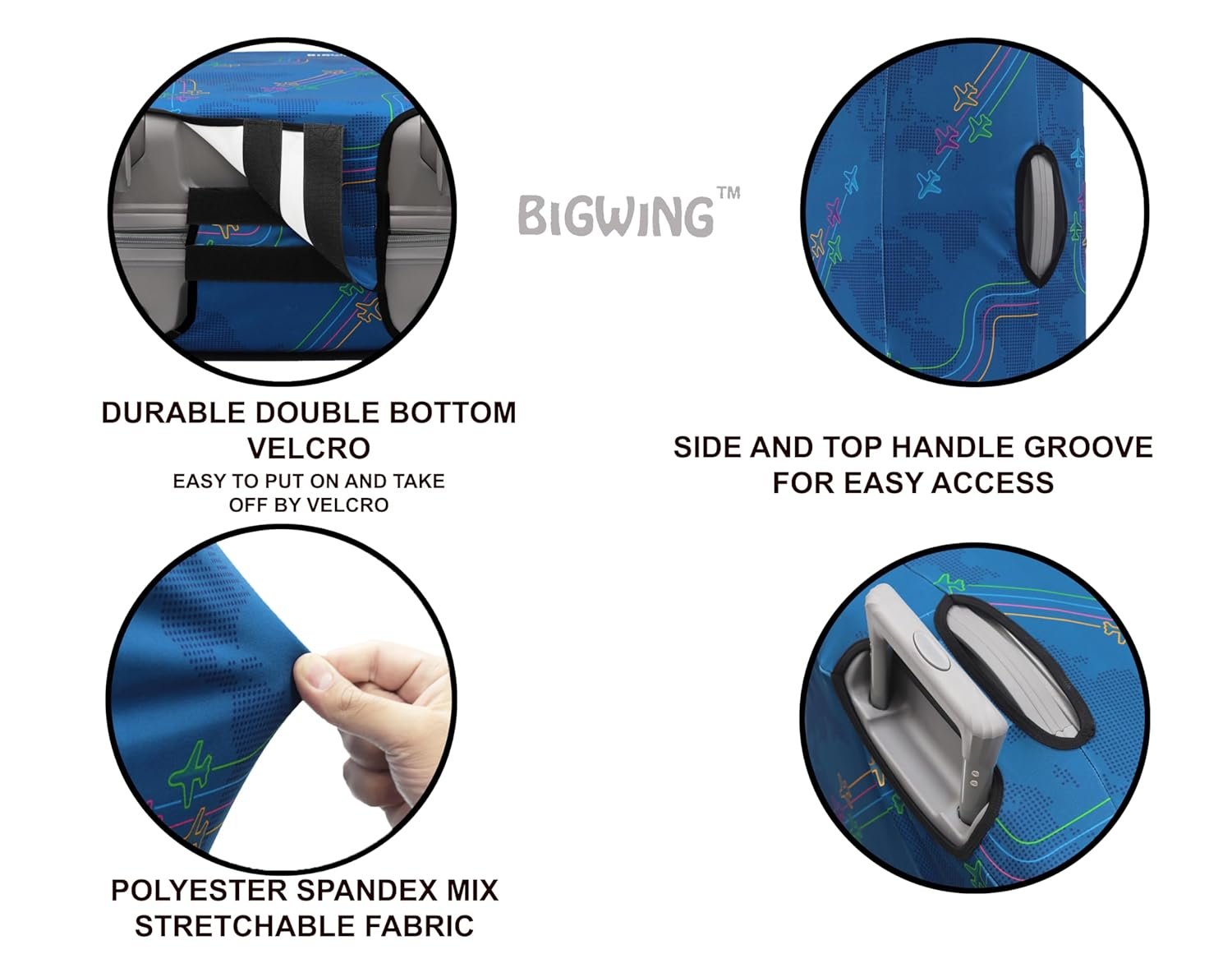 BIGWING™

DURABLE DOUBLE BOTTOM VELCRO
EASY TO PUT ON AND TAKE OFF BY VELCRO

SIDE AND TOP HANDLE GROOVE FOR EASY ACCESS

POLYESTER SPANDEX MIX STRETCHABLE FABRIC