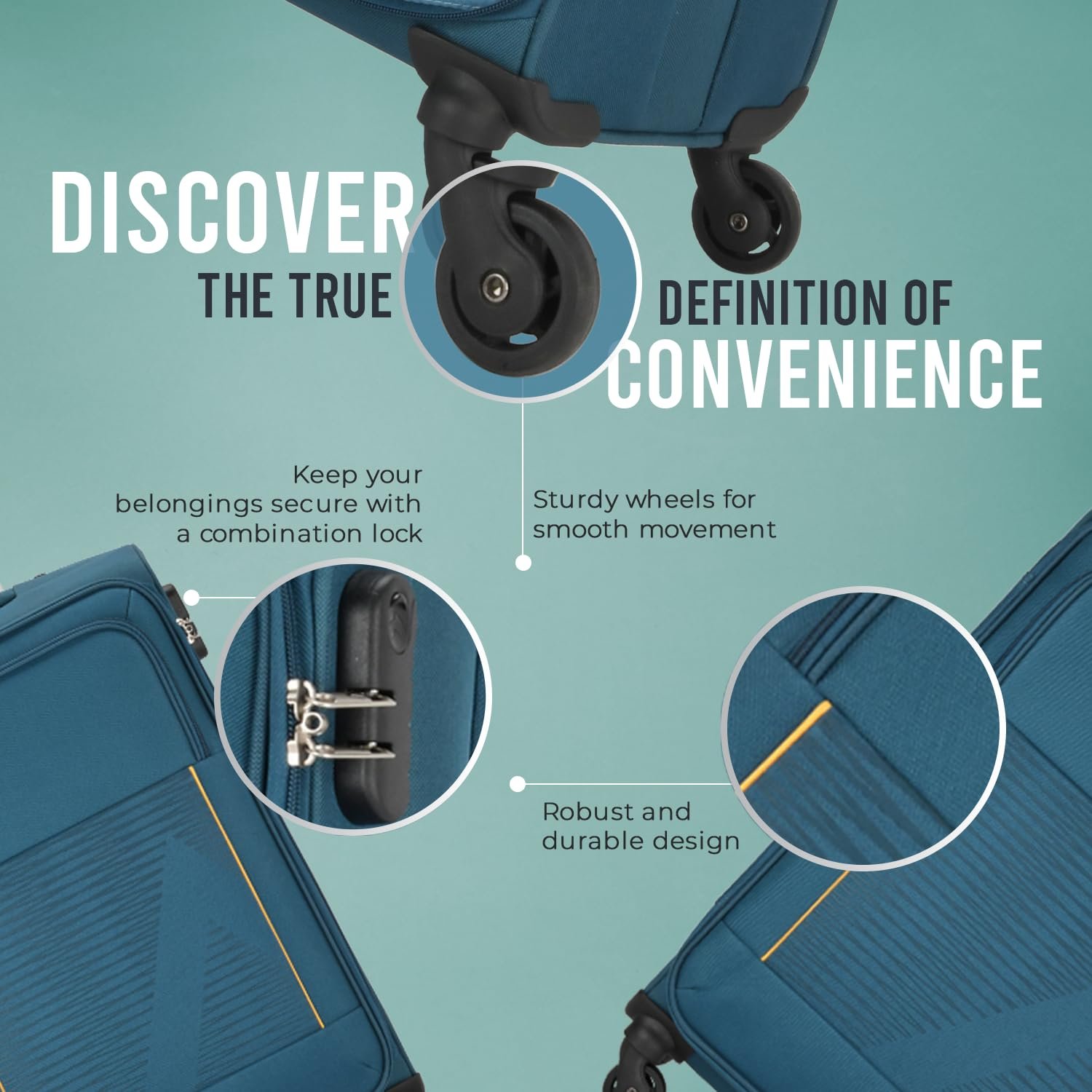 DISCOVER
THE TRUE
DEFINITION OF
CONVENIENCE

Keep your belongings secure with a combination lock

Sturdy wheels for smooth movement

Robust and durable design