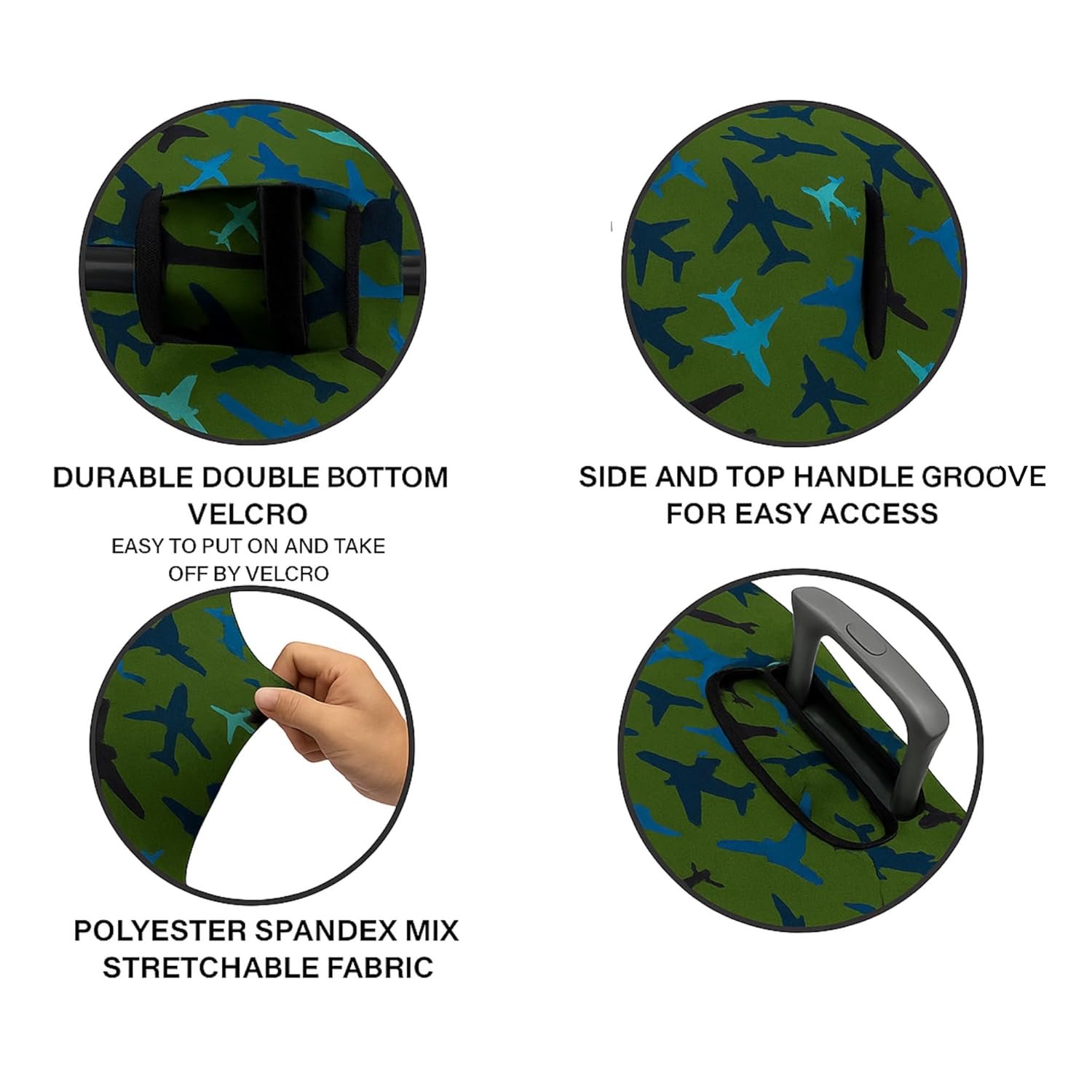 DURABLE DOUBLE BOTTOM VELCRO
EASY TO PUT ON AND TAKE OFF BY VELCRO

SIDE AND TOP HANDLE GROOVE FOR EASY ACCESS

POLYESTER SPANDEX MIX STRETCHABLE FABRIC