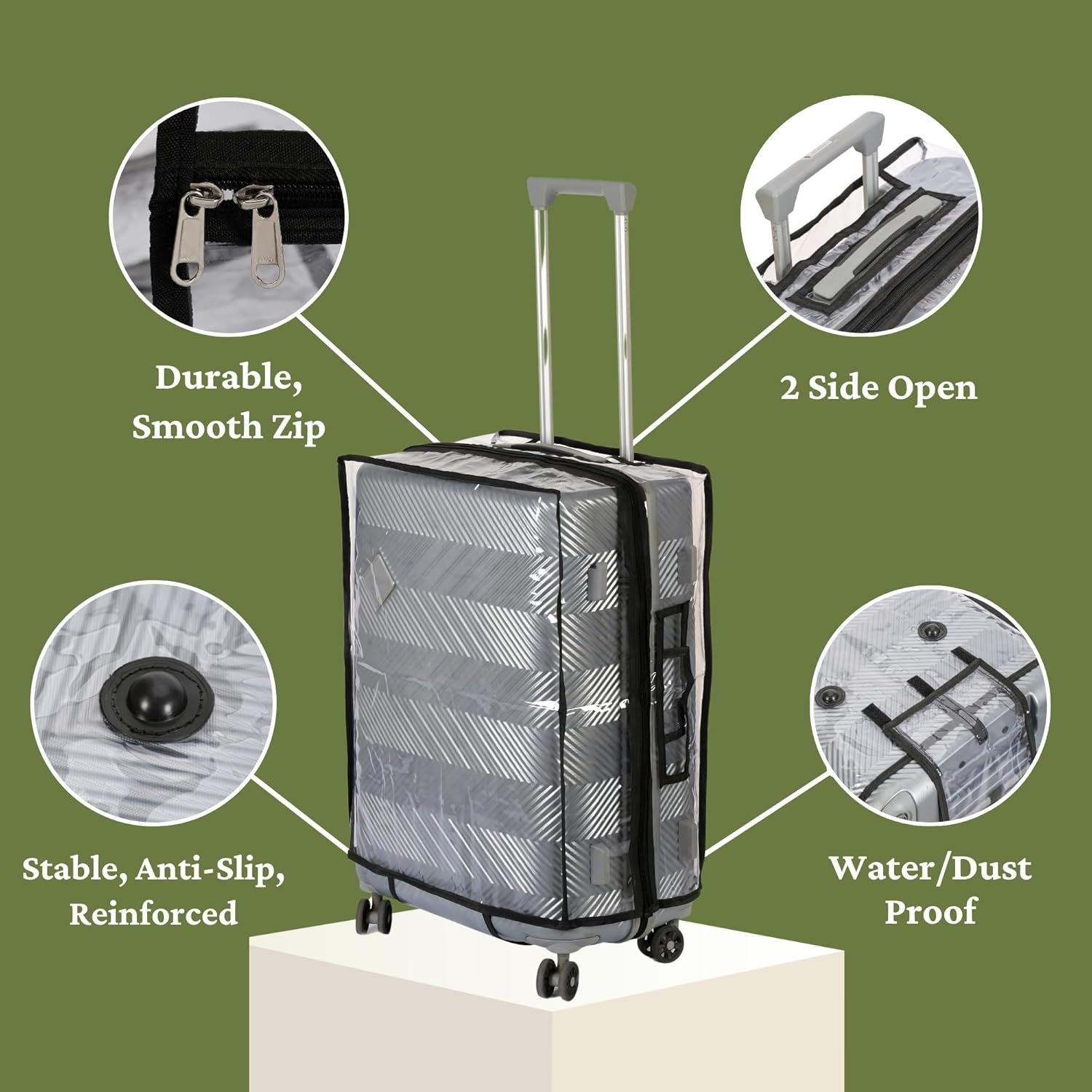 Durable, Smooth Zip

2 Side Open

Stable, Anti-Slip, Reinforced

Water/Dust Proof