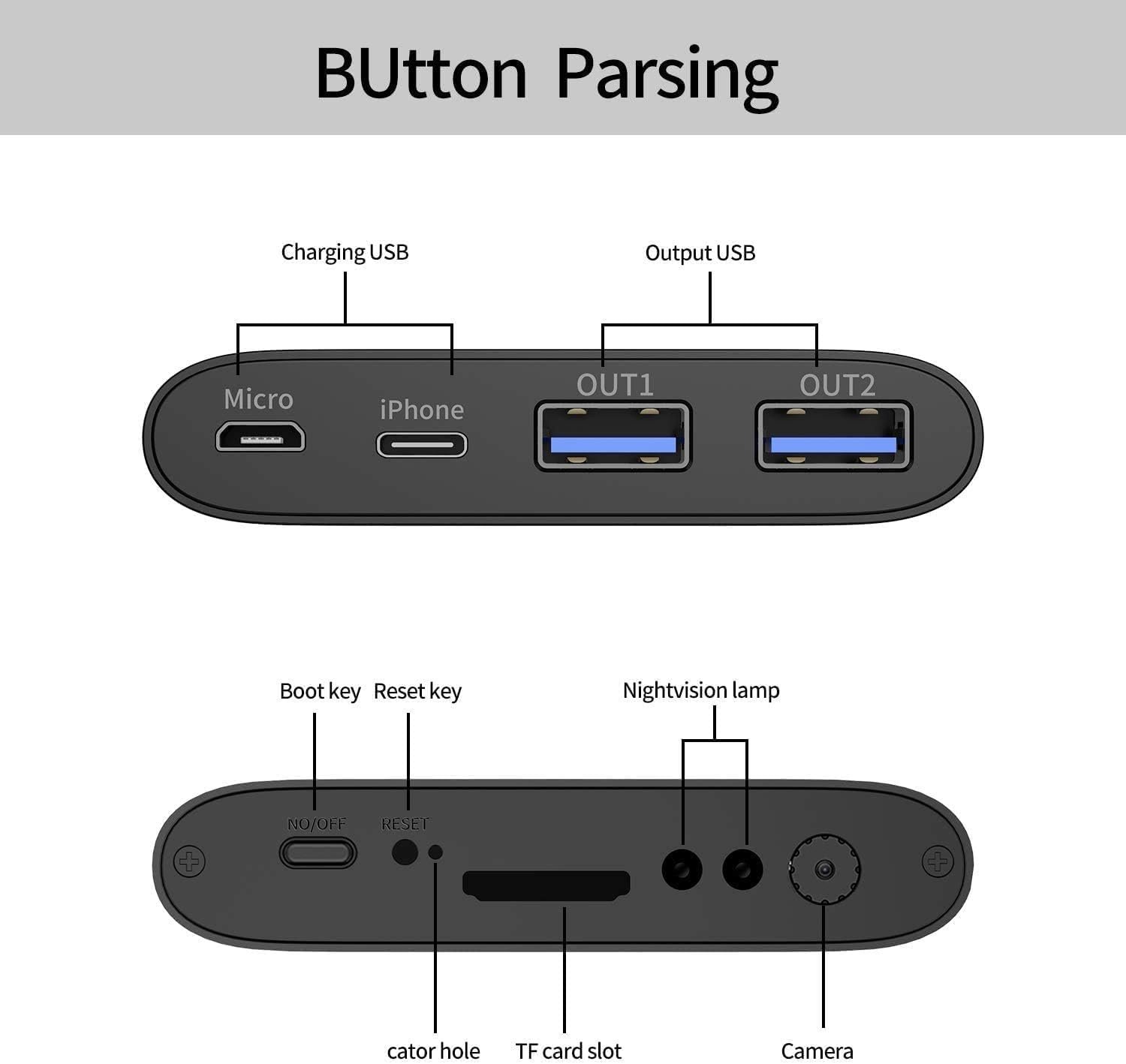 BUtton Parsing

Charging USB

Output USB

Micro

iPhone

OUT1

OUT2

Boot key

Reset key

Nightvision lamp

NO/OFF

RESET

cator hole

TF card slot

Camera