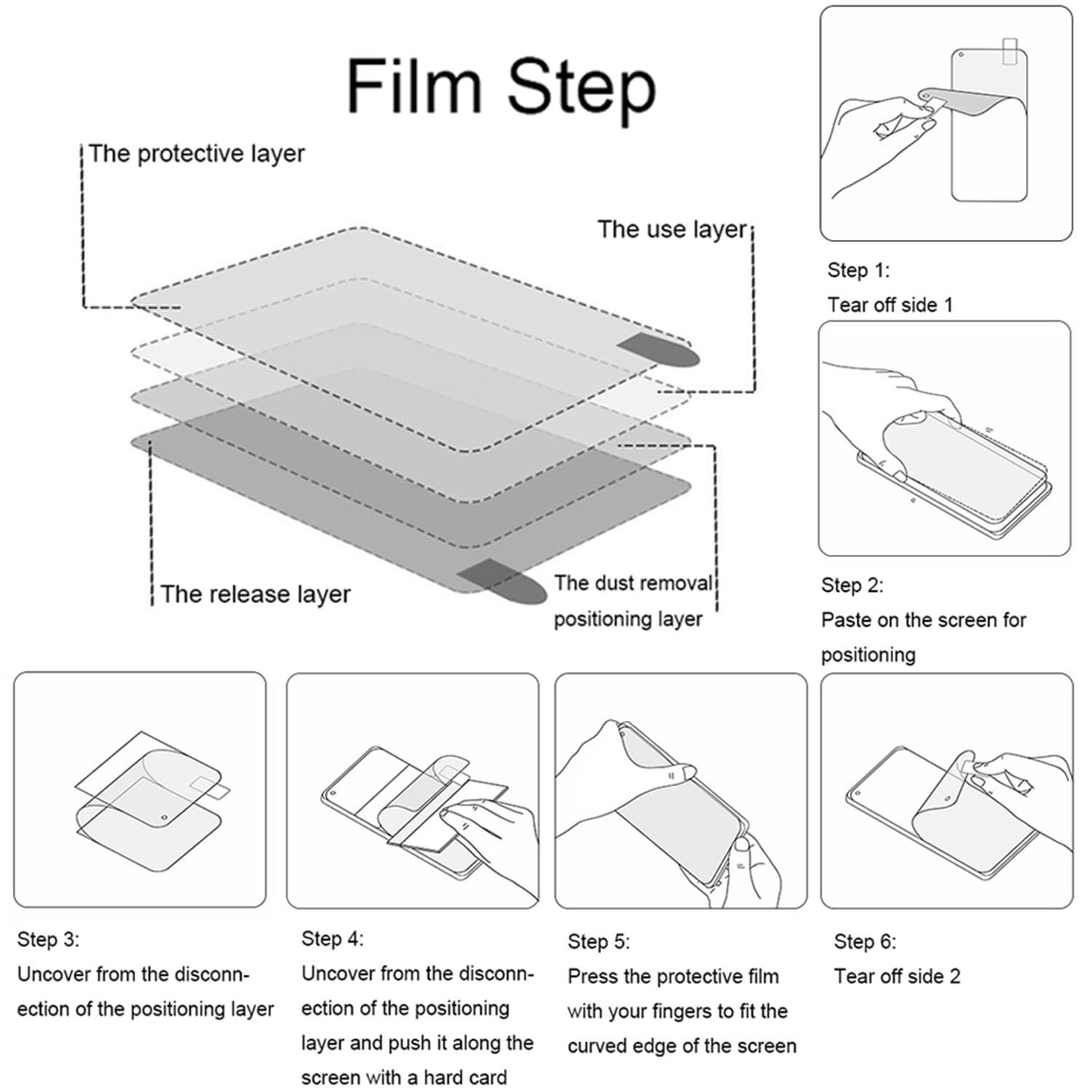 Film Step

The protective layer

The use layer

The release layer

The dust removal positioning layer

Step 1:
Tear off side 1

Step 2:
Paste on the screen for positioning

Step 3:
Uncover from the disconnection of the positioning layer

Step 4:
Uncover from the disconnection of the positioning layer and push it along the screen with a hard card

Step 5:
Press the protective film with your fingers to fit the curved edge of the screen

Step 6:
Tear off side 2