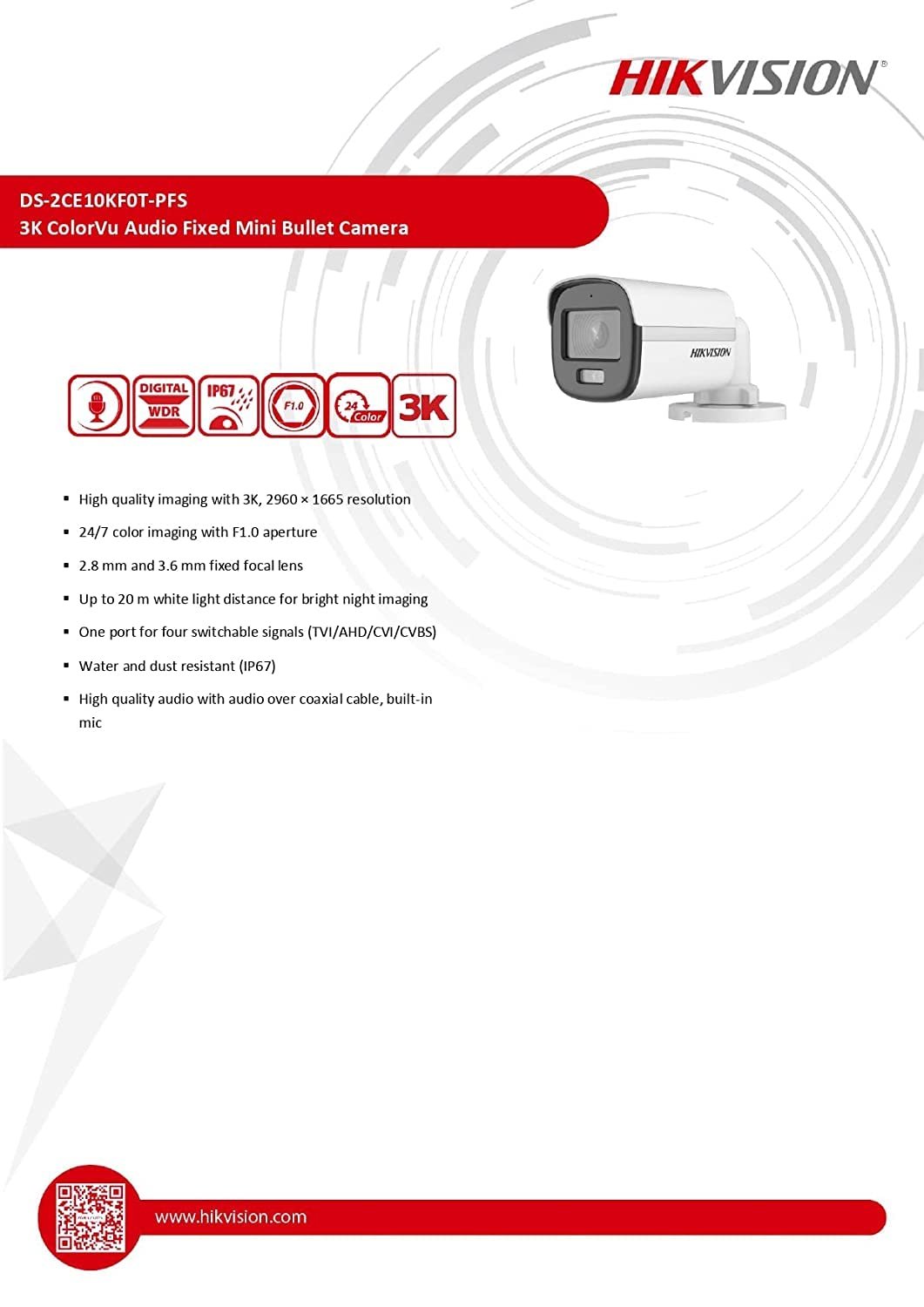 HIKVISION®

DS-2CE10KF0T-PFS
3K ColorVu Audio Fixed Mini Bullet Camera

HIKVISION

DIGITAL WDR

IP67

F1.0

24 Color

3K

▪ High quality imaging with 3K, 2960 × 1665 resolution

▪ 24/7 color imaging with F1.0 aperture

▪ 2.8 mm and 3.6 mm fixed focal lens

▪ Up to 20 m white light distance for bright night imaging

▪ One port for four switchable signals (TVI/AHD/CVI/CVBS)

▪ Water and dust resistant (IP67)

▪ High quality audio with audio over coaxial cable, built-in mic

www.hikvision.com