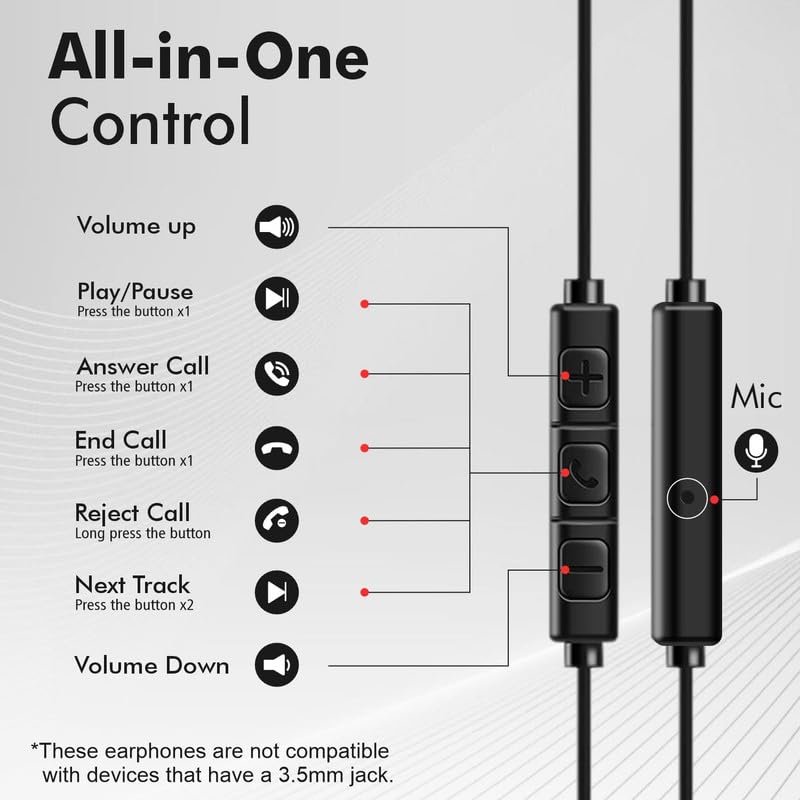 All-in-One
Control

Volume up

Play/Pause
Press the button x1

Answer Call
Press the button x1

End Call
Press the button x1

Reject Call
Long press the button

Next Track
Press the button x2

Volume Down

Mic

*These earphones are not compatible with devices that have a 3.5mm jack.