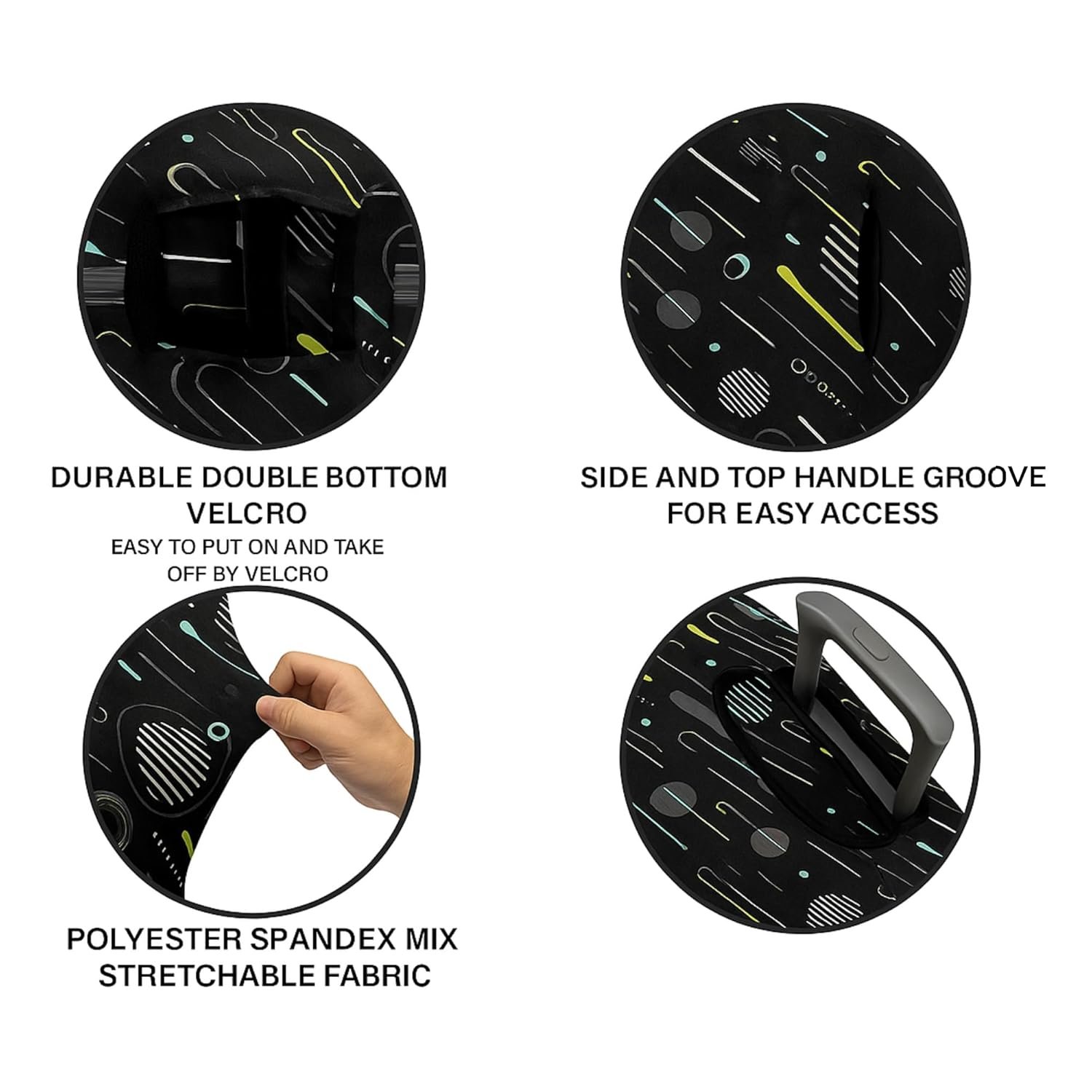 DURABLE DOUBLE BOTTOM VELCRO
EASY TO PUT ON AND TAKE OFF BY VELCRO

SIDE AND TOP HANDLE GROOVE FOR EASY ACCESS

POLYESTER SPANDEX MIX STRETCHABLE FABRIC