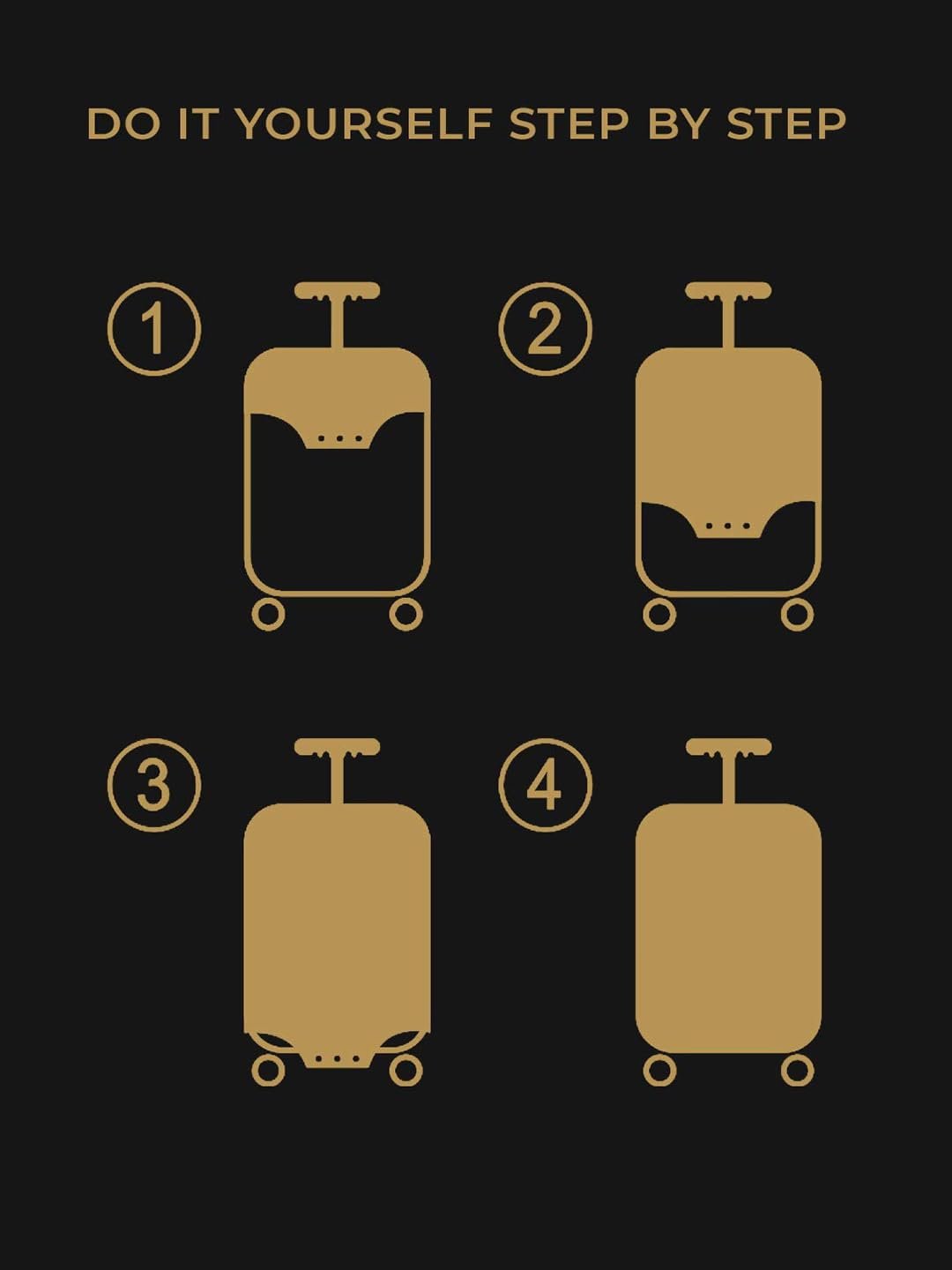 DO IT YOURSELF STEP BY STEP

①

②

③

④